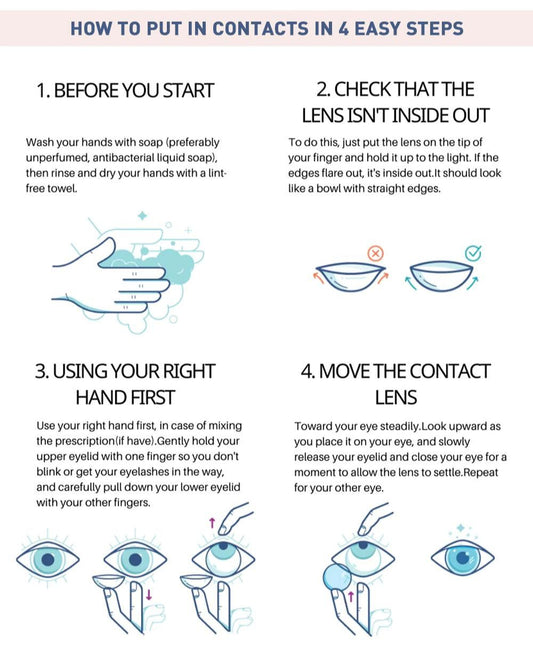 HOW TO PUT IN CONTACTS IN 4 EASY STEPS

1. BEFORE YOU START

Wash your hands with soap (preferably unperfumed, antibacterial liquid soap), then rinse and dry your hands with a lint-free towel.

2. CHECK THAT THE LENS ISN'T INSIDE OUT

To do this, just put the lens on the tip of your finger and hold it up to the light. If the edges flare out, it's inside out.It should look like a bowl with straight edges.

3. USING YOUR RIGHT HAND FIRST

Use your right hand first, in case of mixing the prescription(if have).Gently hold your upper eyelid with one finger so you don't blink or get your eyelashes in the way, and carefully pull down your lower eyelid with your other fingers.

4. MOVE THE CONTACT LENS

Toward your eye steadily.Look upward as you place it on your eye, and slowly release your eyelid and close your eye for a moment to allow the lens to settle.Repeat for your other eye.